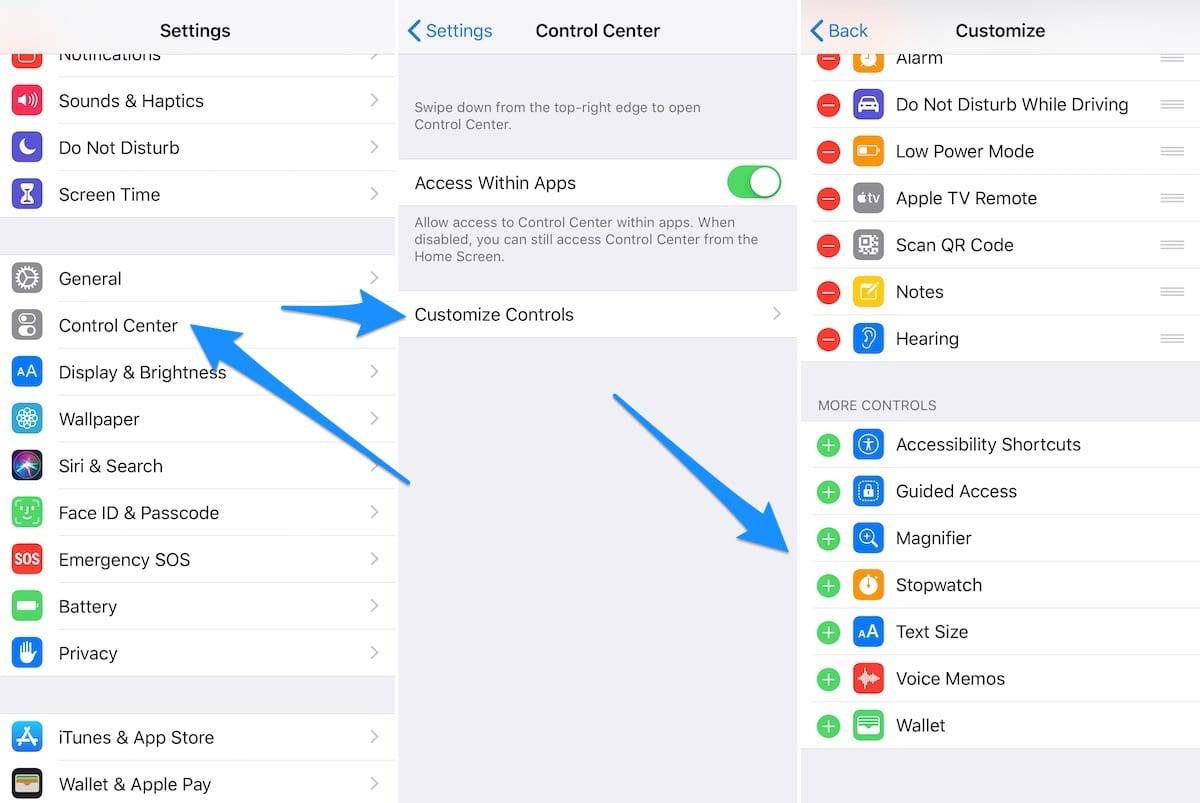 Settings

Notifications
Sounds & Haptics
Do Not Disturb
Screen Time

General
Control Center
Display & Brightness
Wallpaper
Siri & Search
Face ID & Passcode
SOS Emergency SOS
Battery
Privacy

iTunes & App Store
Wallet & Apple Pay

Settings Control Center

Swipe down from the top-right edge to open Control Center.

Access Within Apps

Allow access to Control Center within apps. When disabled, you can still access Control Center from the Home Screen.

Customize Controls

Back Customize

Alarm
Do Not Disturb While Driving
Low Power Mode
tv Apple TV Remote
Scan QR Code
Notes
Hearing

MORE CONTROLS
Accessibility Shortcuts
Guided Access
Magnifier
Stopwatch
AA Text Size
Voice Memos
Wallet