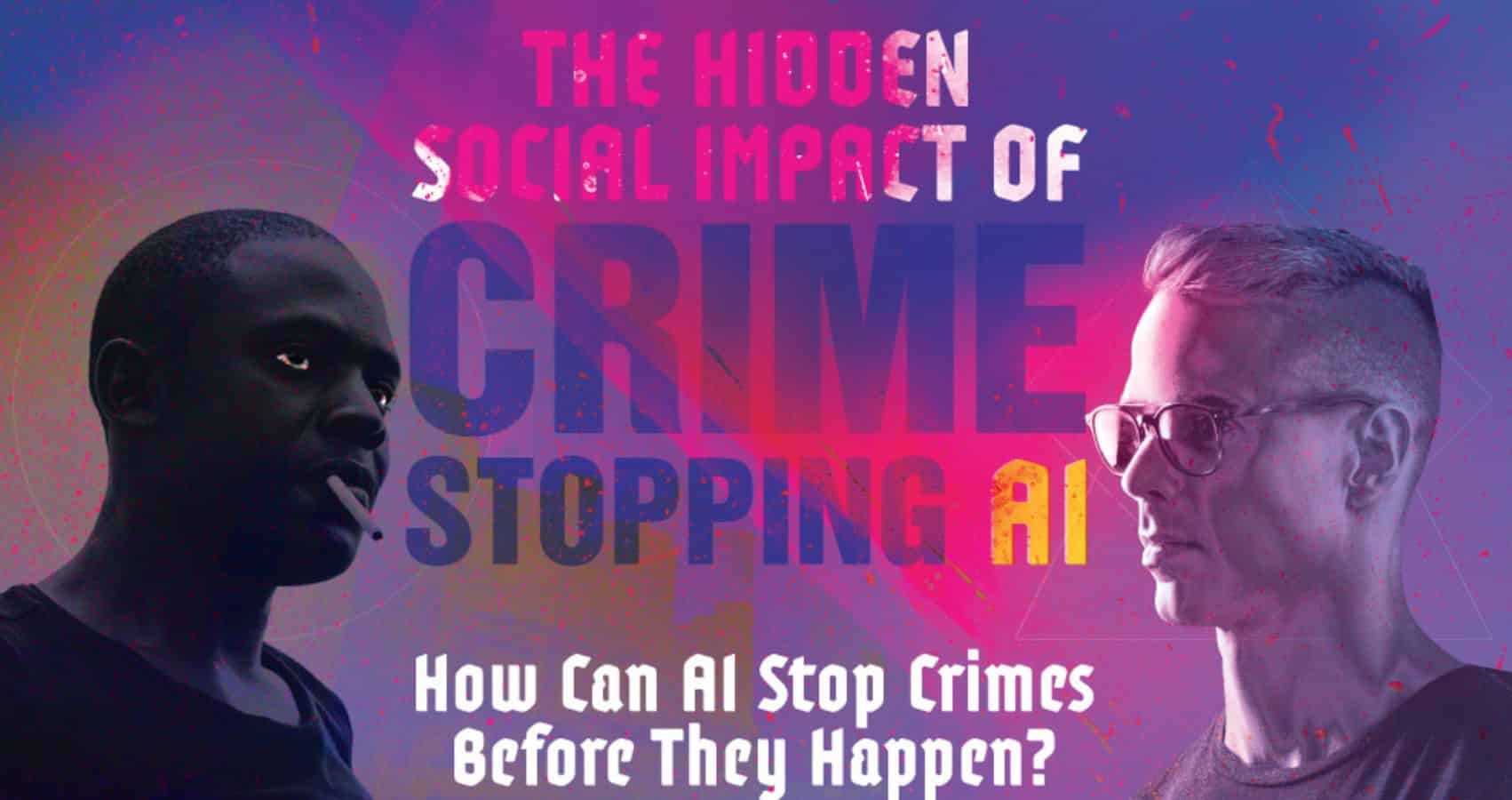 THE HIDDEN SOCIAL IMPACT OF CRIME STOPPING AI

How Can AI Stop Crimes Before They Happen?