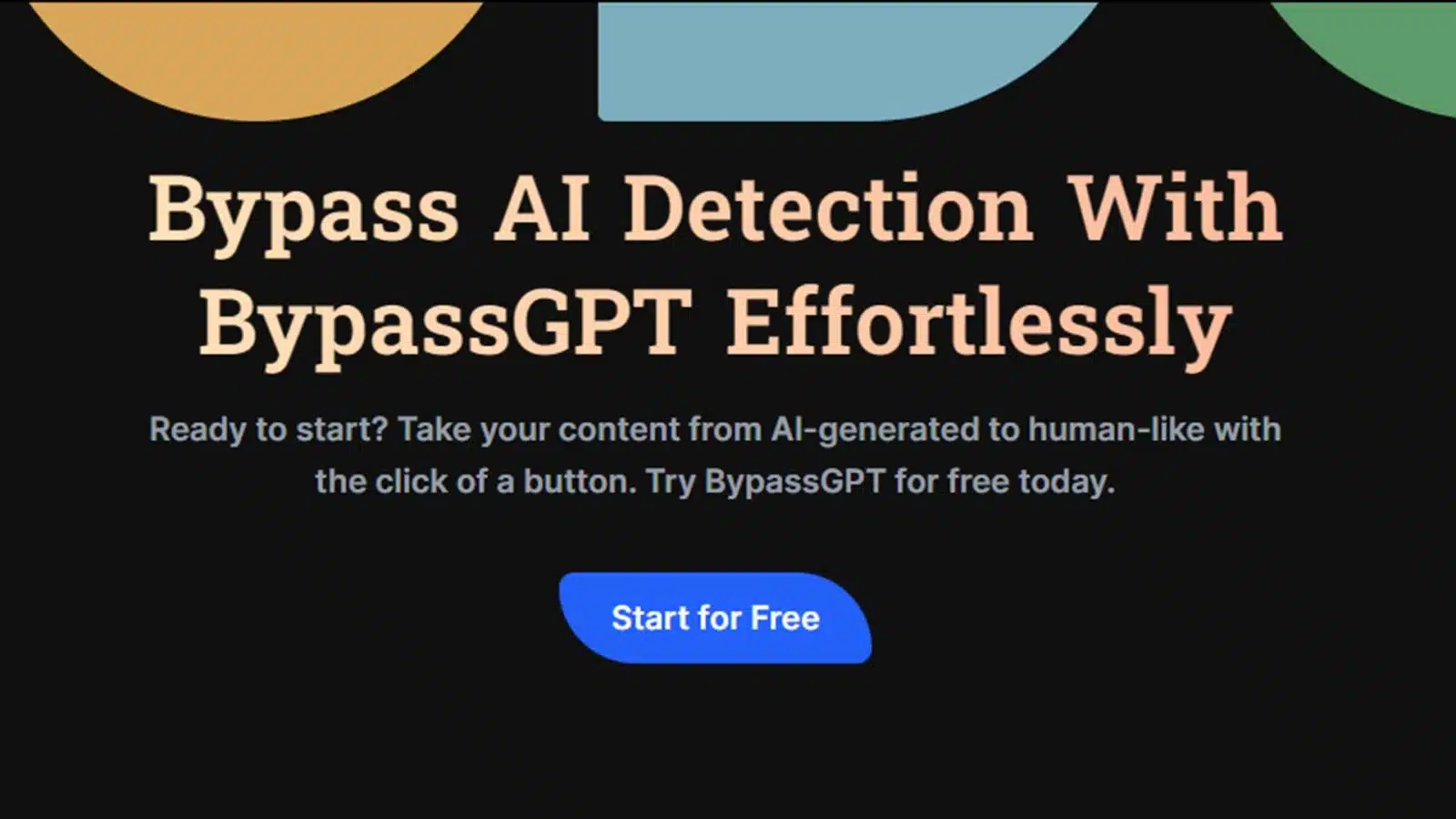 Bypass AI Detection With BypassGPT Effortlessly

Ready to start? Take your content from AI-generated to human-like with the click of a button. Try BypassGPT for free today.

Start for Free